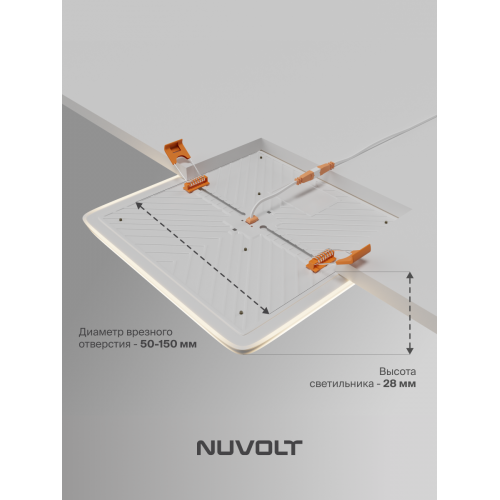 Диаметр врезного отверстия - 50-150 мм

Высота светильника - 28 мм

NUVOLT